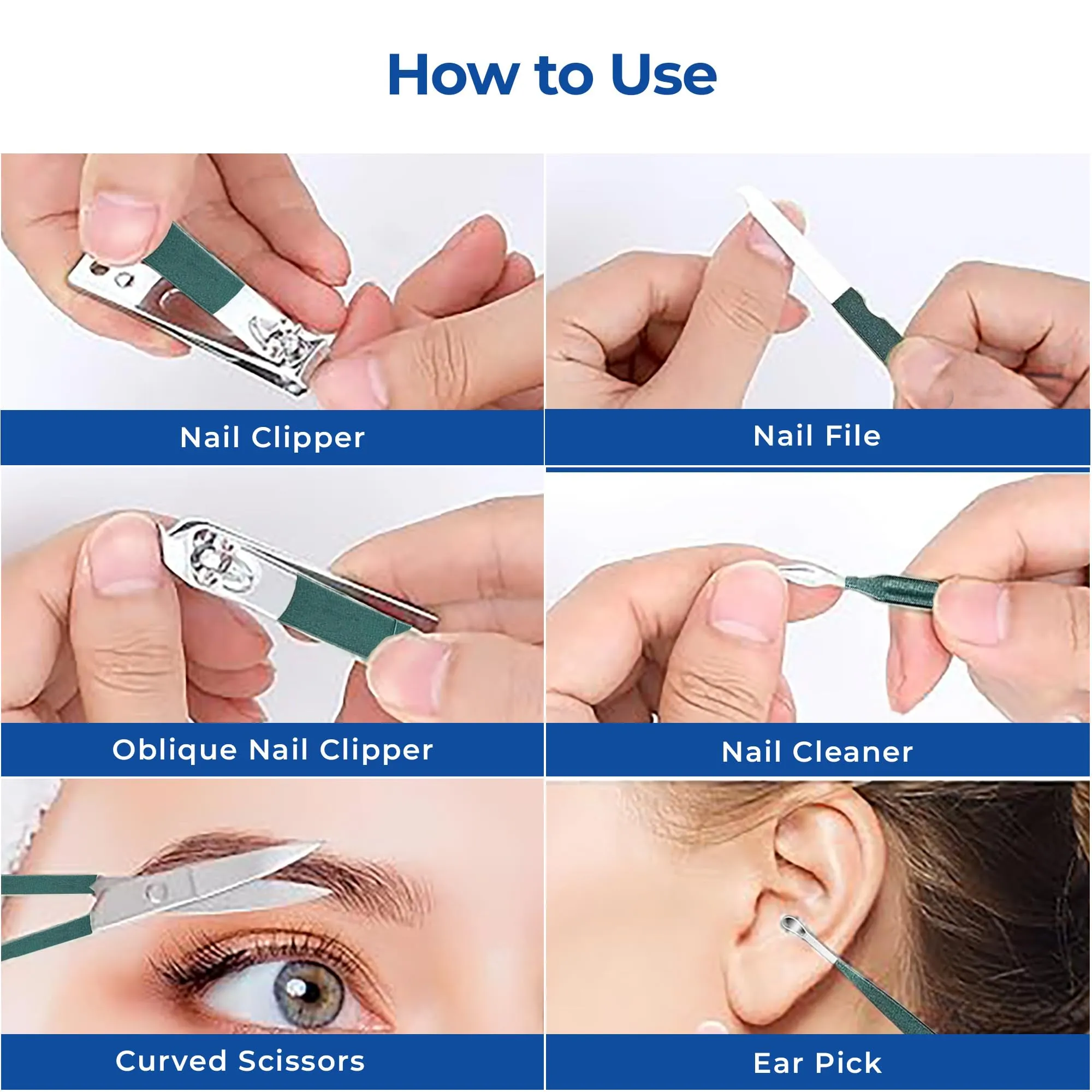 How to Use

Nail Clipper

Nail File

Oblique Nail Clipper

Nail Cleaner

Curved Scissors

Ear Pick